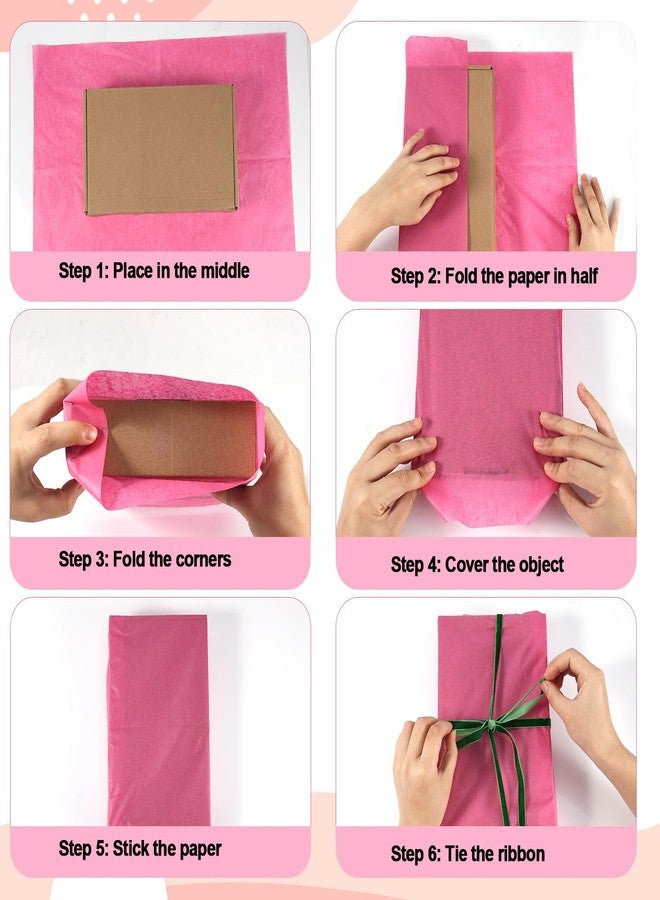 Step 1: Place in the middle

Step 2: Fold the paper in half

Step 3: Fold the corners

Step 4: Cover the object

Step 5: Stick the paper

Step 6: Tie the ribbon